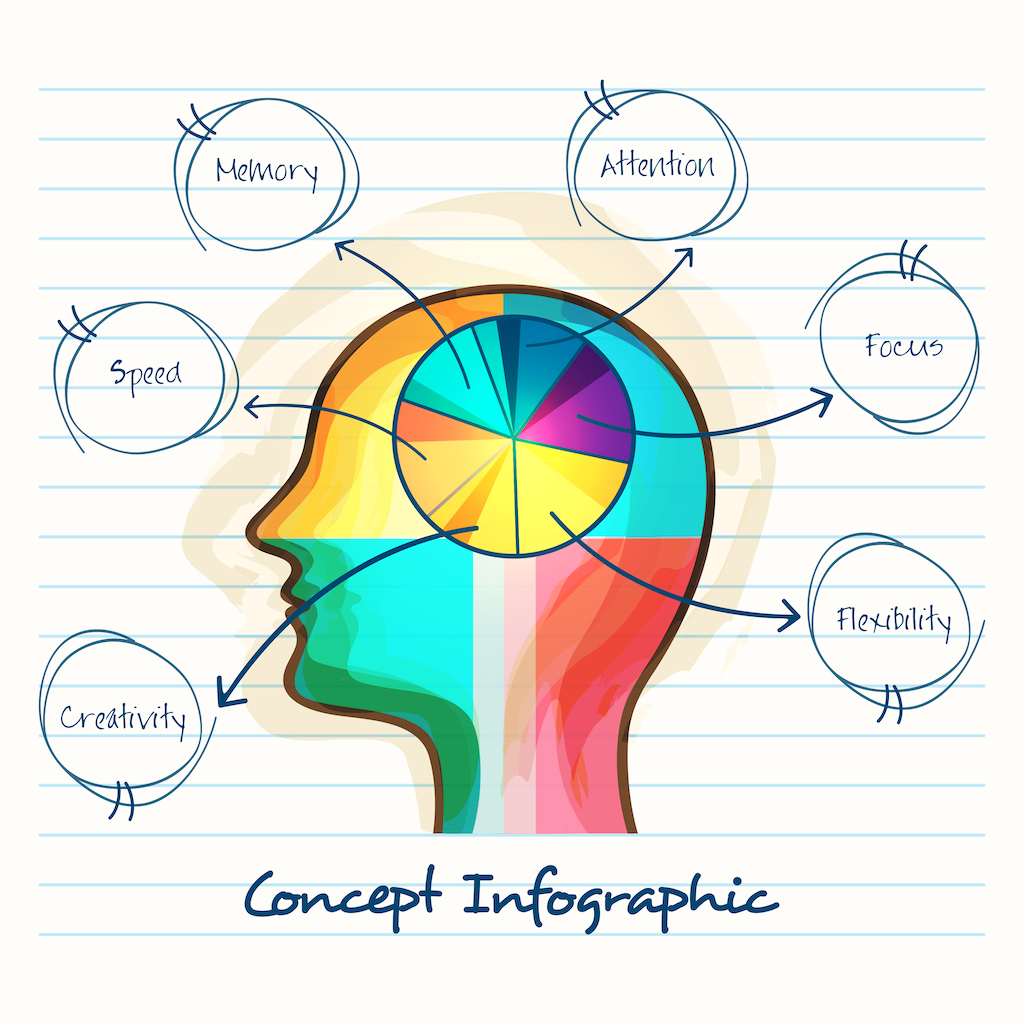 Memory

Attention

Speed

Focus

Flexibility

Creativity

Concept Infographic